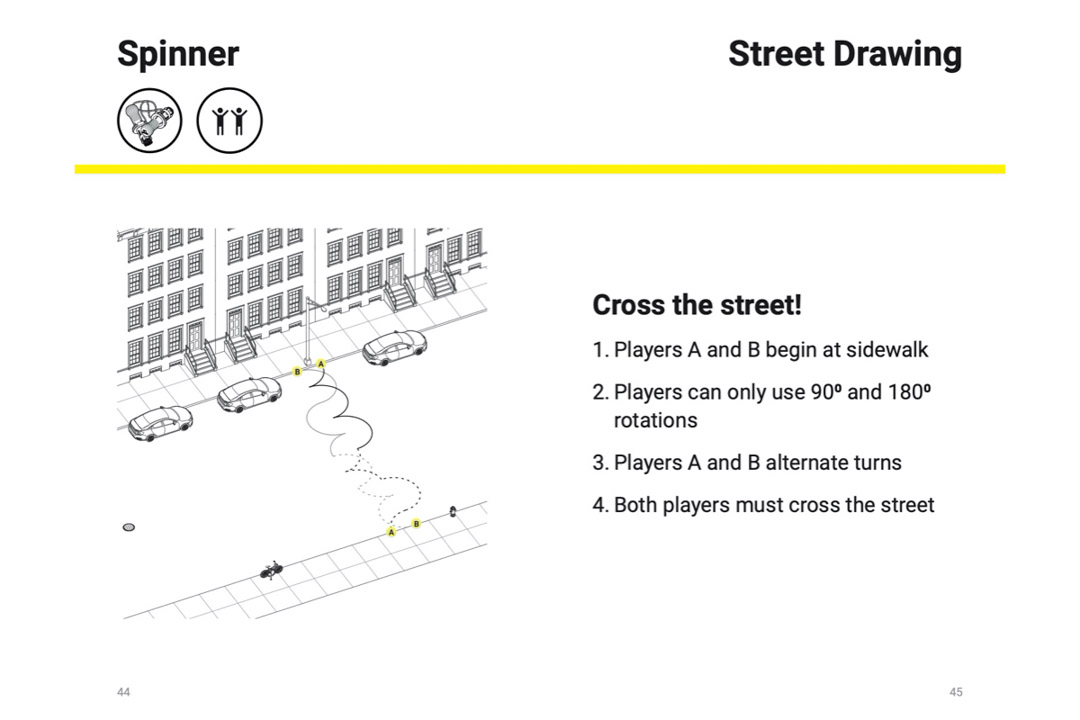 Spinner

Street Drawing

B A

A B

Cross the street!

1. Players A and B begin at sidewalk

2. Players can only use 90º and 180º rotations

3. Players A and B alternate turns

4. Both players must cross the street

44

45